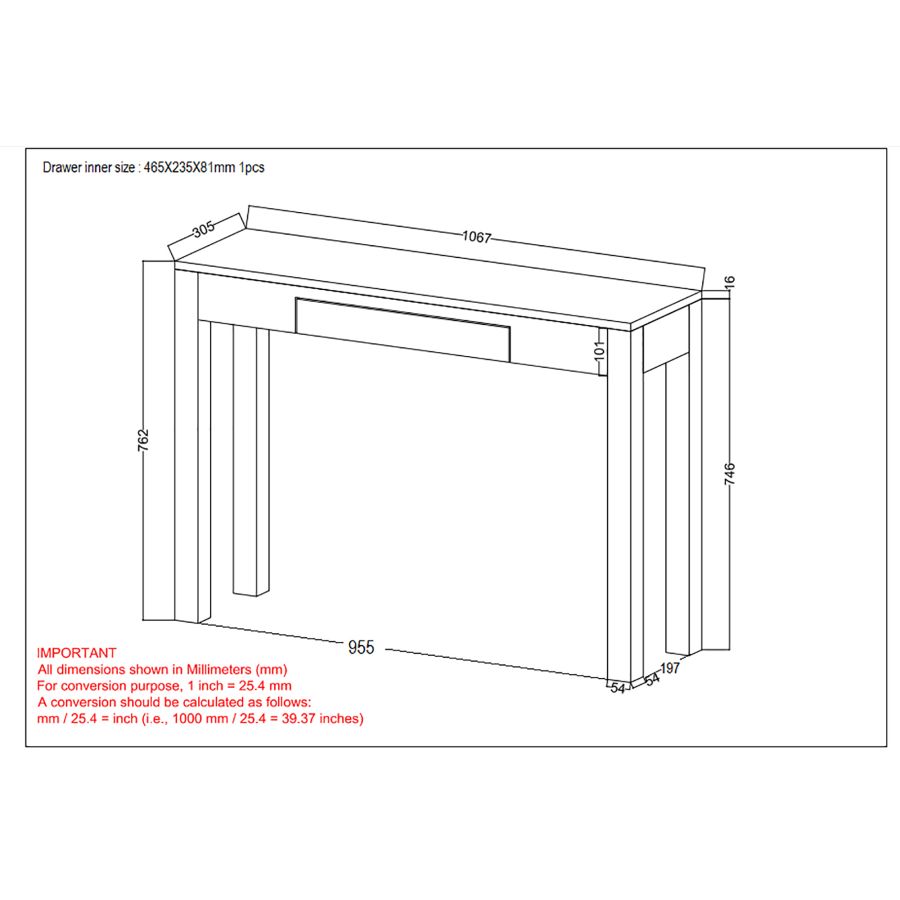 Drawer inner size : 465X235X81mm 1pcs

305

1067

16

101

762

746

955

54

54

197

IMPORTANT
All dimensions shown in Millimeters (mm)
For conversion purpose, 1 inch = 25.4 mm
A conversion should be calculated as follows:
mm / 25.4 = inch (i.e., 1000 mm / 25.4 = 39.37 inches)