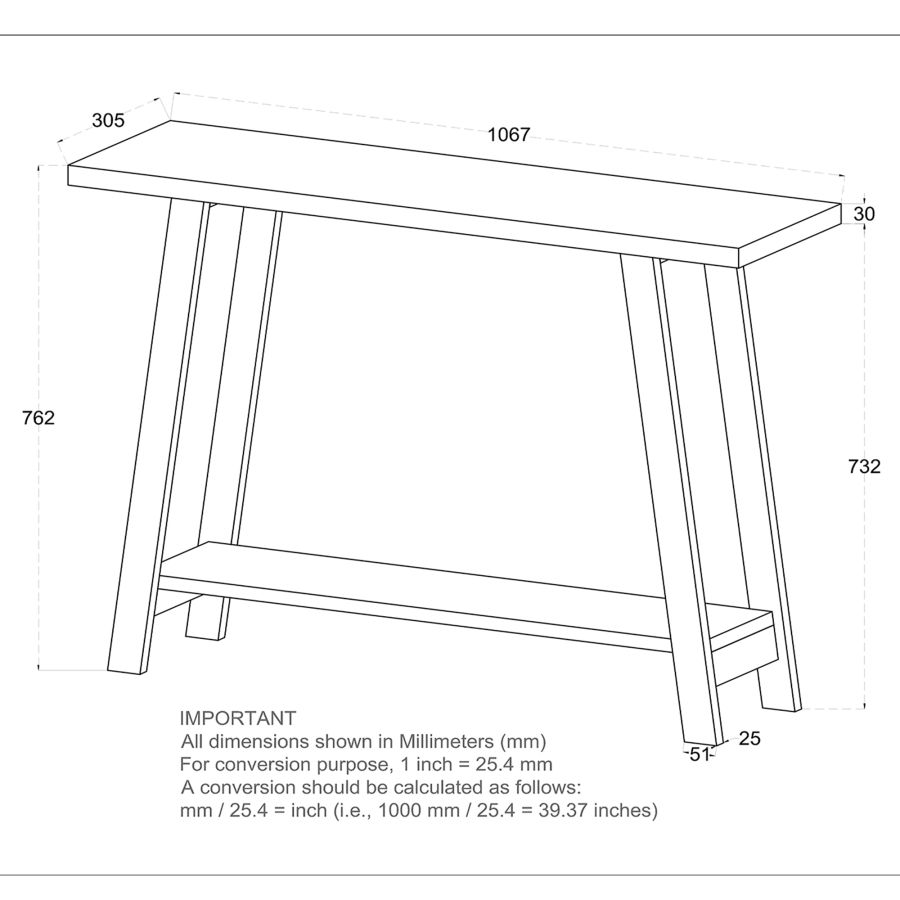 305
1067
30
762
732
51
25

IMPORTANT
All dimensions shown in Millimeters (mm)
For conversion purpose, 1 inch = 25.4 mm
A conversion should be calculated as follows:
mm / 25.4 = inch (i.e., 1000 mm / 25.4 = 39.37 inches)